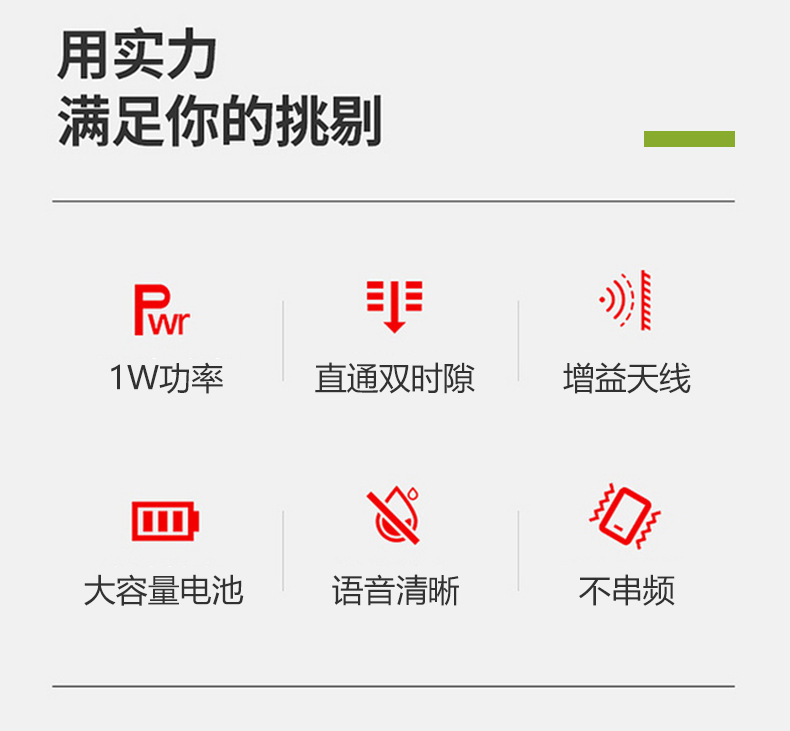 用实力
满足你的挑剔

Pwr

1W功率

直通双时隙

增益天线

大容量电池

语音清晰

不串频