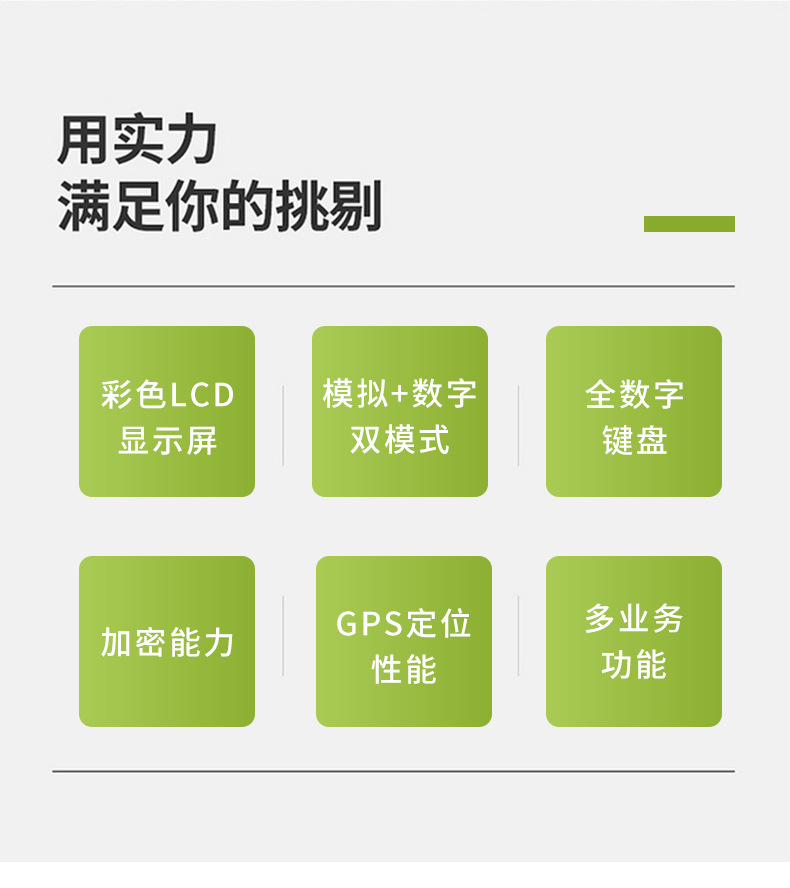 用实力
满足你的挑剔

彩色LCD
显示屏

模拟+数字
双模式

全数字
键盘

加密能力

GPS定位
性能

多业务
功能