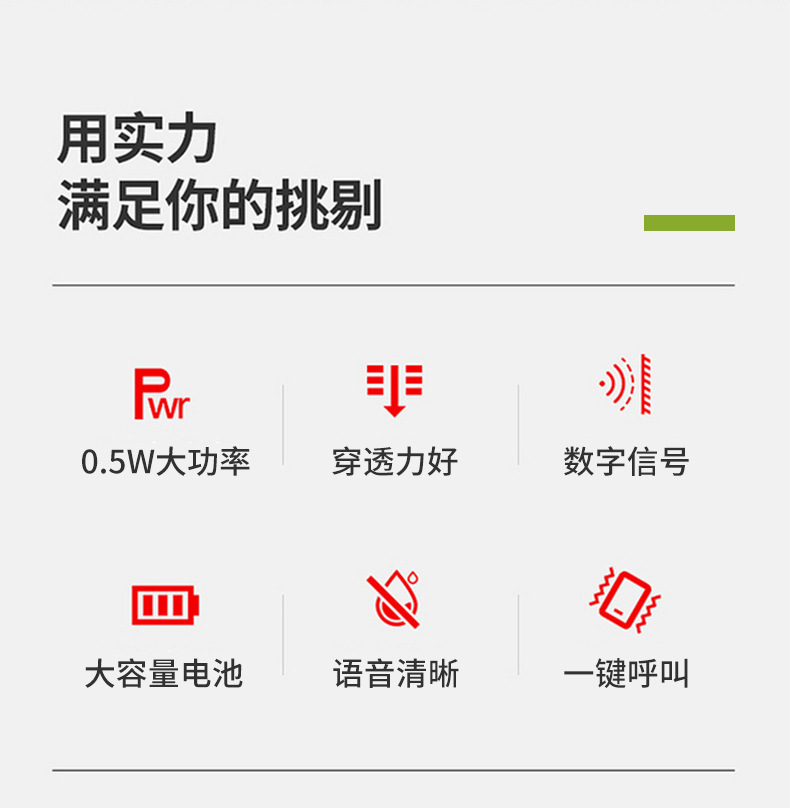 用实力
满足你的挑剔

Pwr
0.5W大功率

穿透力好

数字信号

大容量电池

语音清晰

一键呼叫